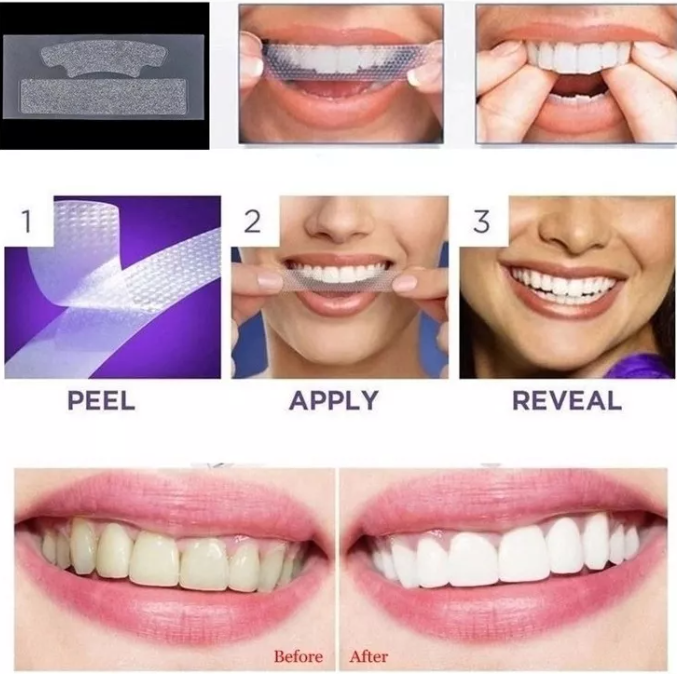 1
PEEL

2
APPLY

3
REVEAL

Before

After